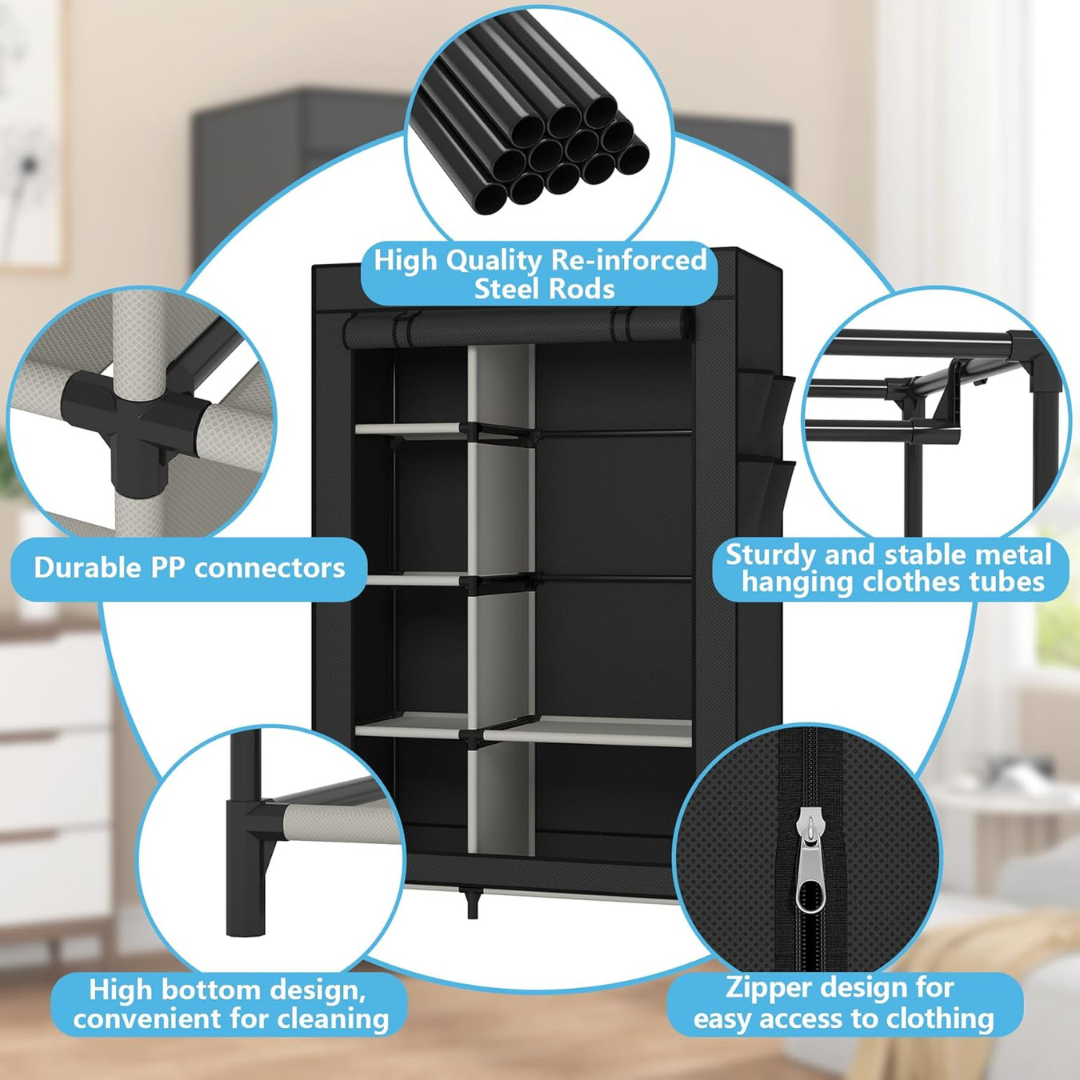 High Quality Re-inforced Steel Rods

Durable PP connectors

Sturdy and stable metal hanging clothes tubes

High bottom design, convenient for cleaning

Zipper design for easy access to clothing